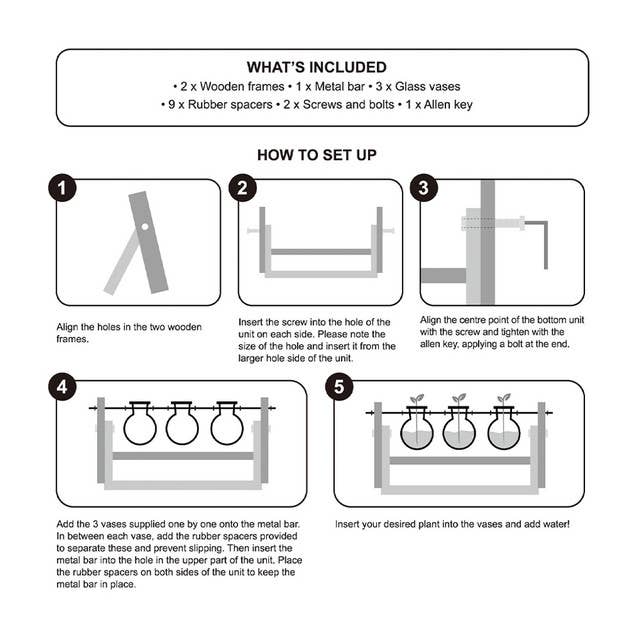 WHAT'S INCLUDED
• 2 x Wooden frames • 1 x Metal bar • 3 x Glass vases
• 9 x Rubber spacers • 2 x Screws and bolts • 1 x Allen key

HOW TO SET UP

1

Align the holes in the two wooden frames.

2

Insert the screw into the hole of the unit on each side. Please note the size of the hole and insert it from the larger hole side of the unit.

3

Align the centre point of the bottom unit with the screw and tighten with the allen key, applying a bolt at the end.

4

Add the 3 vases supplied one by one onto the metal bar. In between each vase, add the rubber spacers provided to separate these and prevent slipping. Then insert the metal bar into the hole in the upper part of the unit. Place the rubber spacers on both sides of the unit to keep the metal bar in place.

5

Insert your desired plant into the vases and add water!